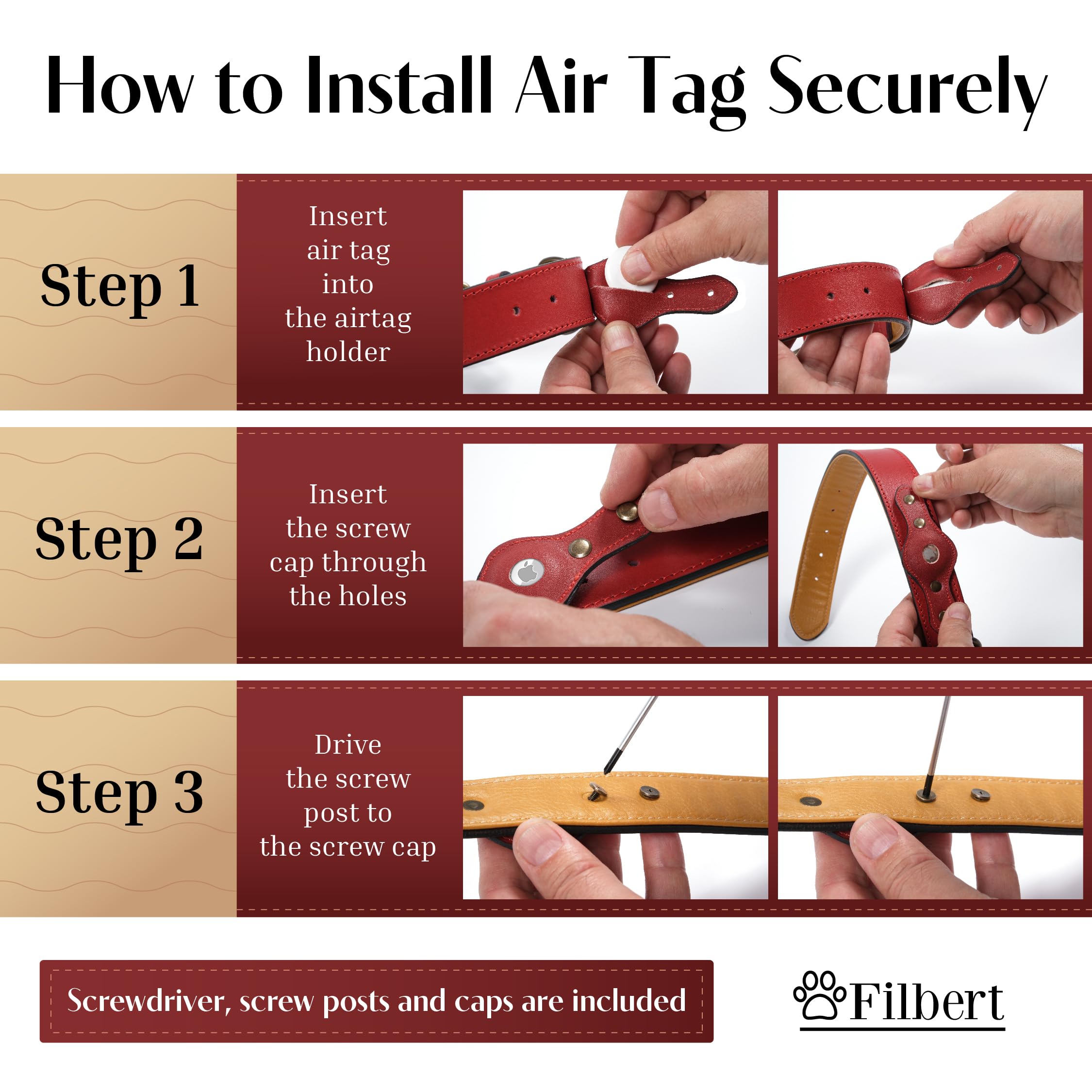 How to Install Air Tag Securely

Step 1

Insert air tag into the airtag holder

Step 2

Insert the screw cap through the holes

Step 3

Drive the screw post to the screw cap

Screwdriver, screw posts and caps are included

Filbert