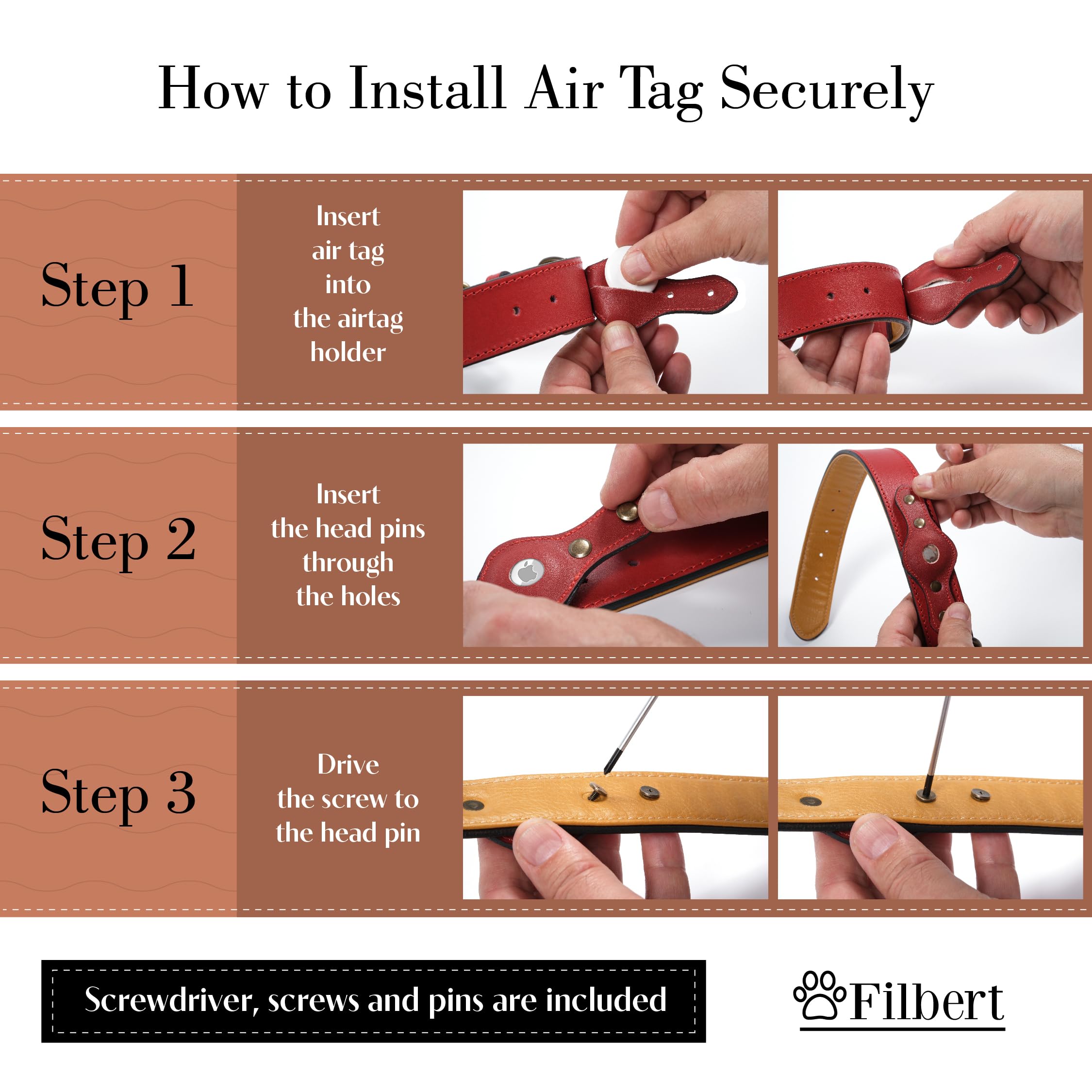 How to Install Air Tag Securely

Step 1

Insert air tag into the airtag holder

Step 2

Insert the head pins through the holes

Step 3

Drive the screw to the head pin

Screwdriver, screws and pins are included

Filbert