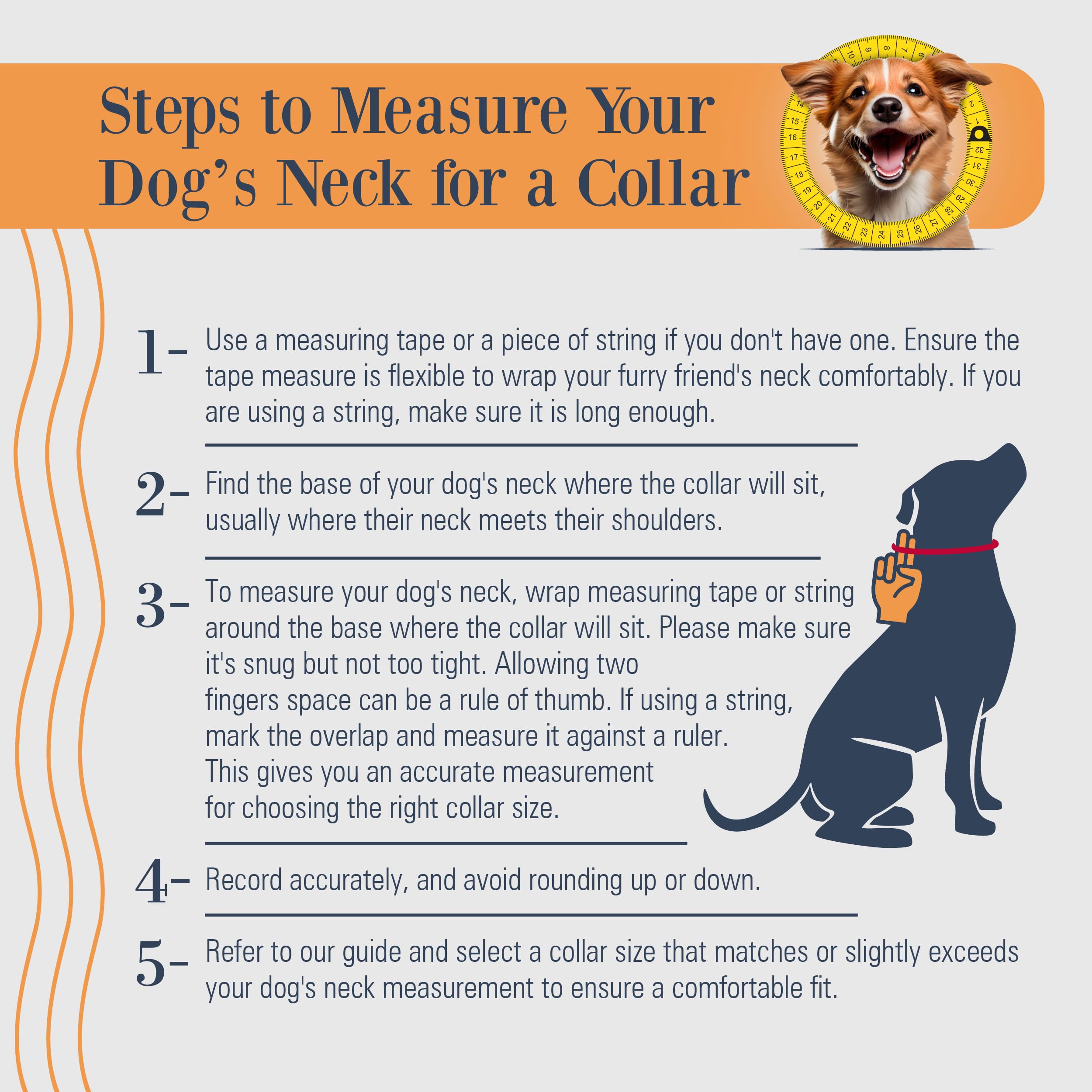 Steps to Measure Your Dog's Neck for a Collar

1- Use a measuring tape or a piece of string if you don't have one. Ensure the tape measure is flexible to wrap your furry friend's neck comfortably. If you are using a string, make sure it is long enough.

2- Find the base of your dog's neck where the collar will sit, usually where their neck meets their shoulders.

3- To measure your dog's neck, wrap measuring tape or string around the base where the collar will sit. Please make sure it's snug but not too tight. Allowing two fingers space can be a rule of thumb. If using a string, mark the overlap and measure it against a ruler. This gives you an accurate measurement for choosing the right collar size.

4- Record accurately, and avoid rounding up or down.

5- Refer to our guide and select a collar size that matches or slightly exceeds your dog's neck measurement to ensure a comfortable fit.