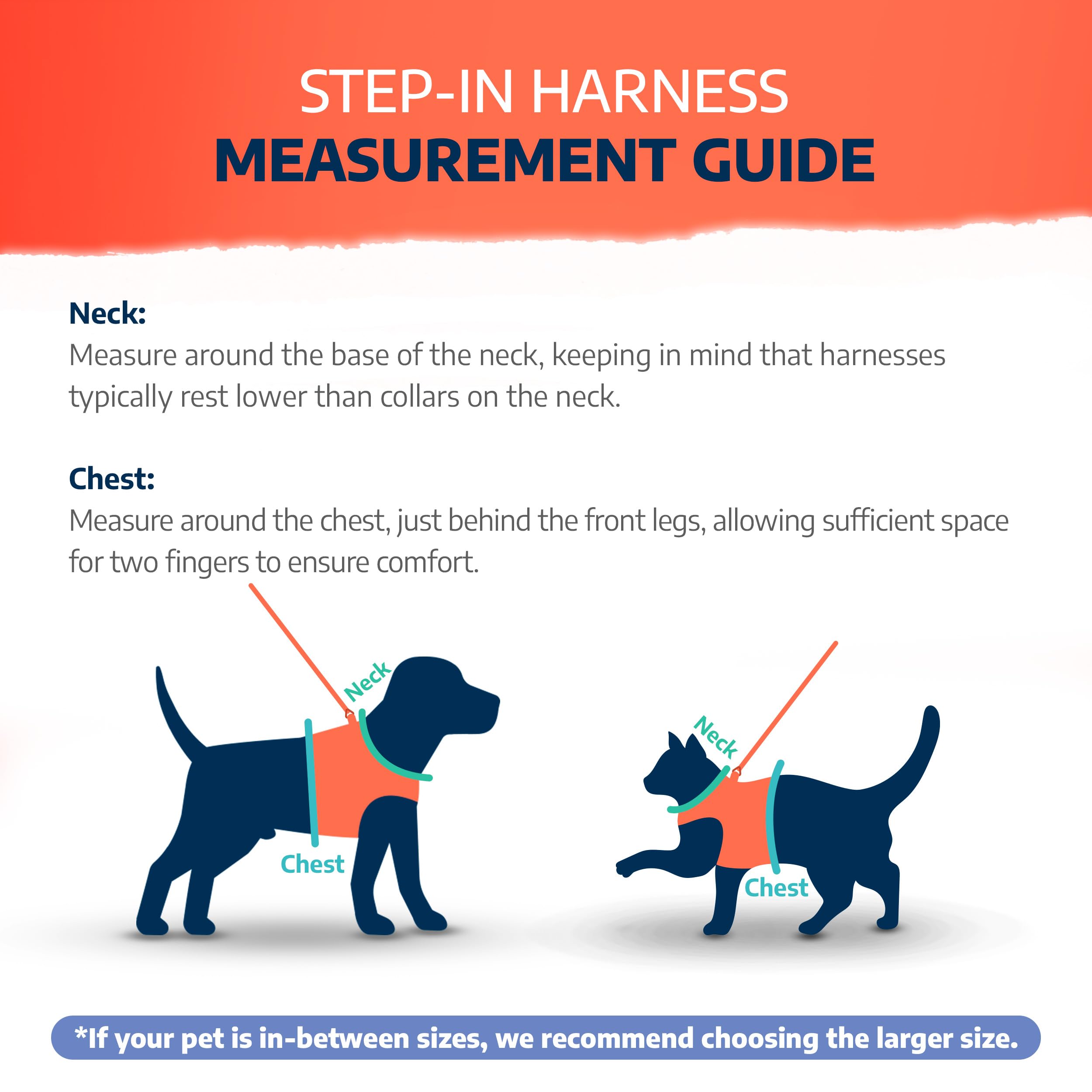 STEP-IN HARNESS
MEASUREMENT GUIDE

Neck:
Measure around the base of the neck, keeping in mind that harnesses typically rest lower than collars on the neck.

Chest:
Measure around the chest, just behind the front legs, allowing sufficient space for two fingers to ensure comfort.

Neck
Chest

Neck
Chest

*If your pet is in-between sizes, we recommend choosing the larger size.